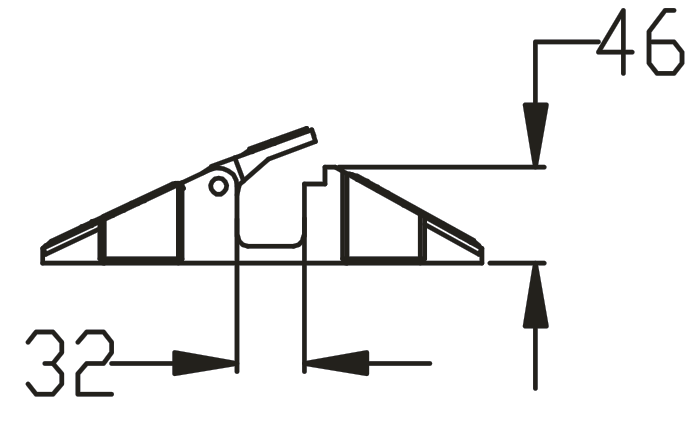 46

32